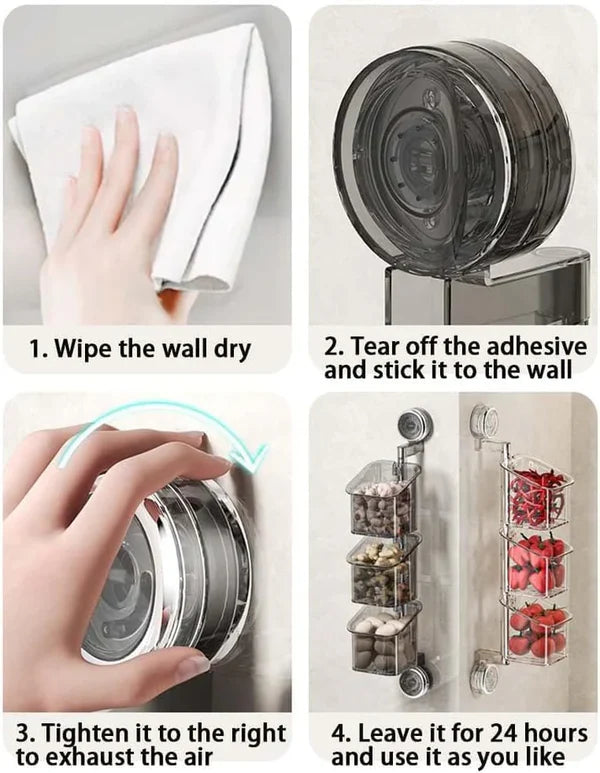 1. Wipe the wall dry

2. Tear off the adhesive and stick it to the wall

3. Tighten it to the right to exhaust the air

4. Leave it for 24 hours and use it as you like